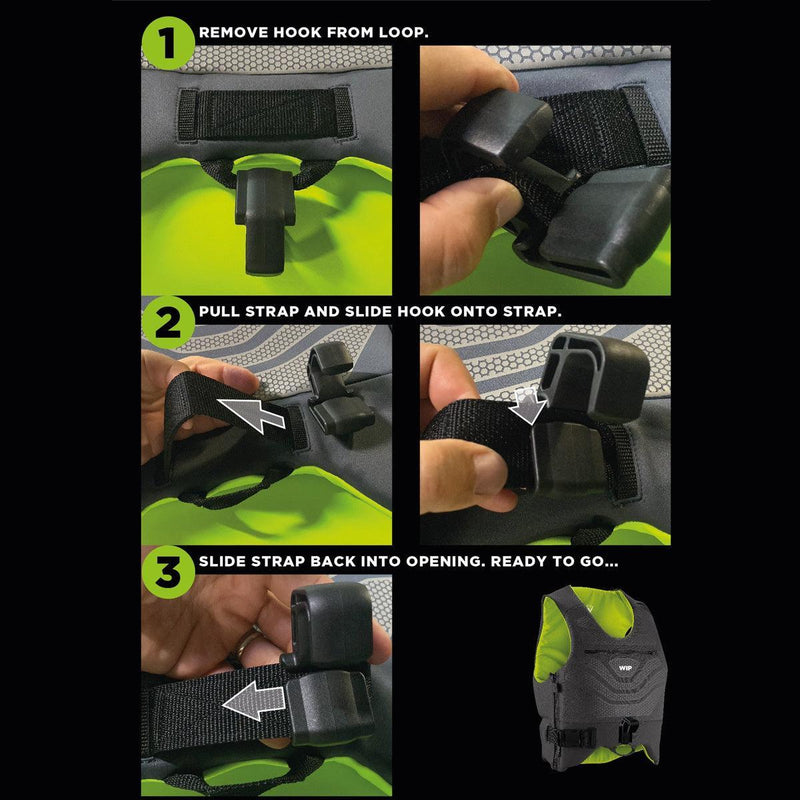 1 REMOVE HOOK FROM LOOP.

2 PULL STRAP AND SLIDE HOOK ONTO STRAP.

3 SLIDE STRAP BACK INTO OPENING. READY TO GO...

WIP